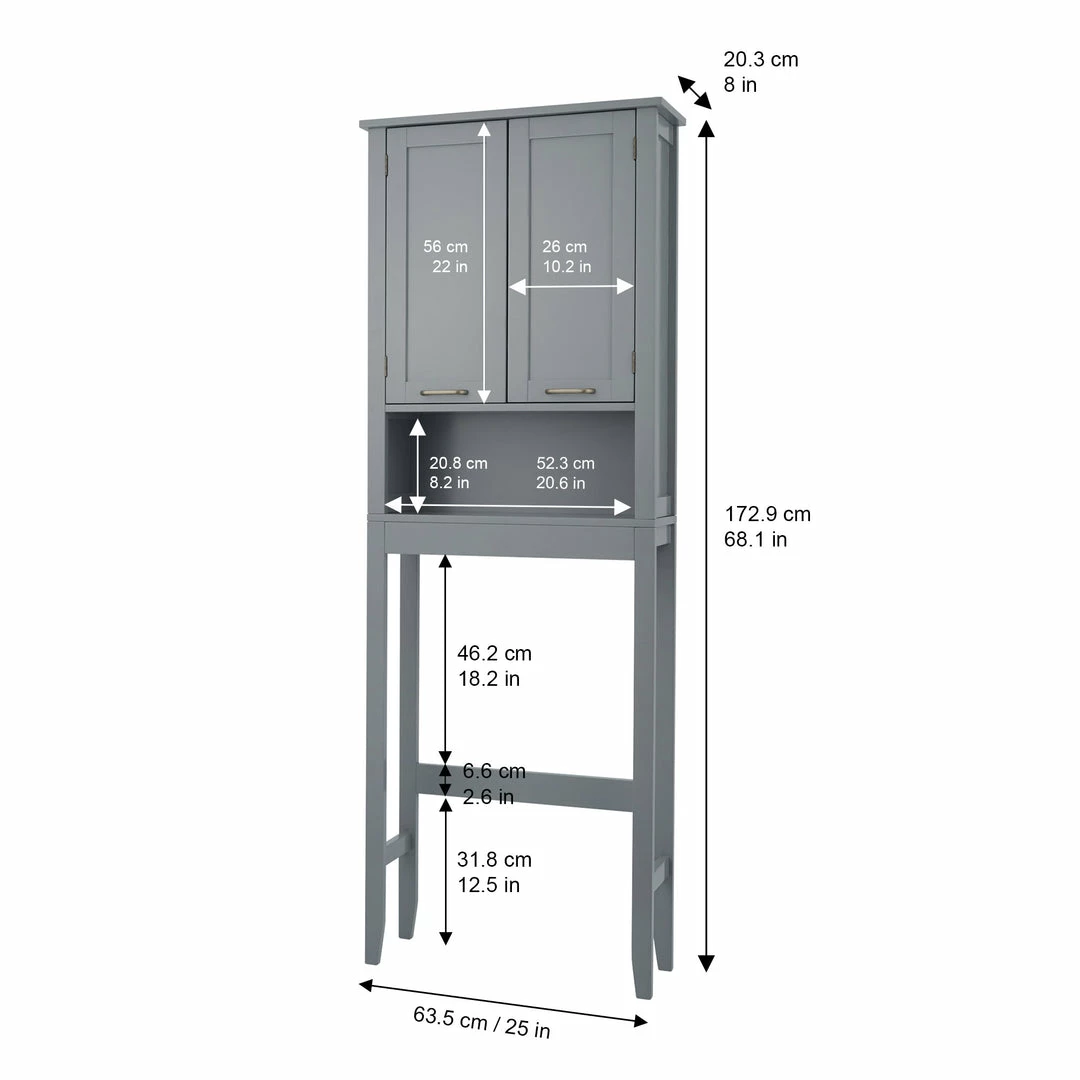 20.3 cm
8 in

56 cm
22 in

26 cm
10.2 in

20.8 cm
8.2 in

52.3 cm
20.6 in

172.9 cm
68.1 in

46.2 cm
18.2 in

6.6 cm
2.6 in

31.8 cm
12.5 in

63.5 cm / 25 in