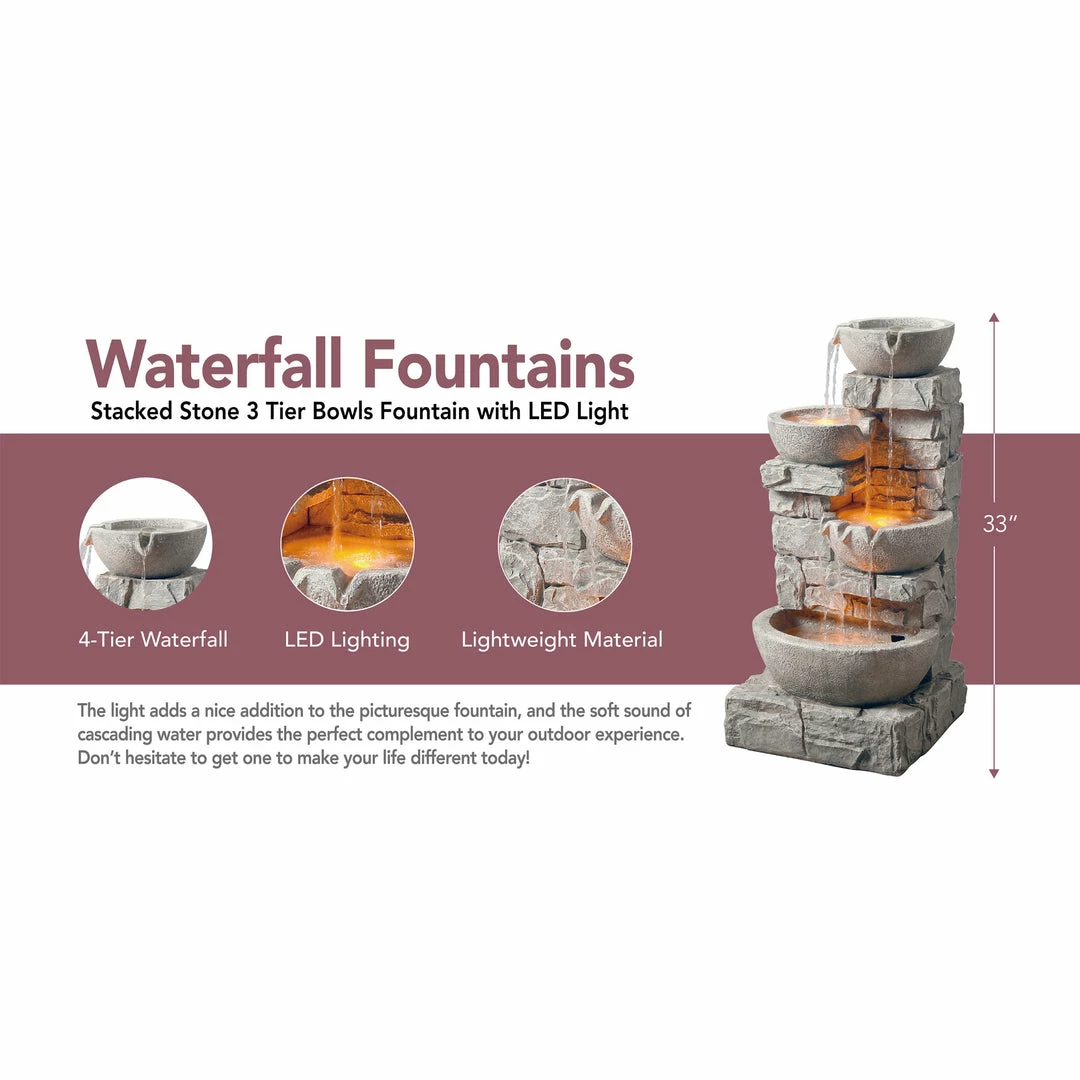 Waterfall Fountains
Stacked Stone 3 Tier Bowls Fountain with LED Light

4-Tier Waterfall

LED Lighting

Lightweight Material

The light adds a nice addition to the picturesque fountain, and the soft sound of cascading water provides the perfect complement to your outdoor experience. Don't hesitate to get one to make your life different today!

33"